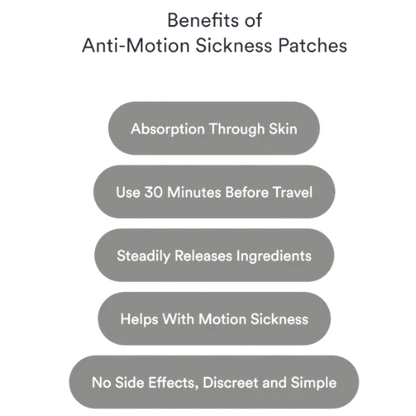 Benefits of
Anti-Motion Sickness Patches

Absorption Through Skin

Use 30 Minutes Before Travel

Steadily Releases Ingredients

Helps With Motion Sickness

No Side Effects, Discreet and Simple